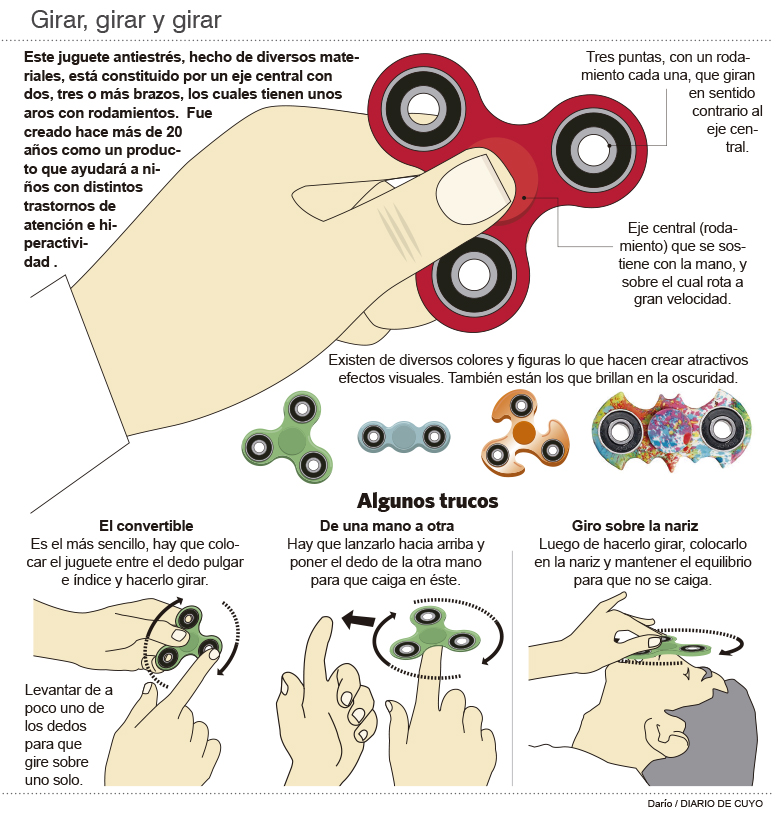 Girar, girar y girar

Este juguete antiestrés, hecho de diversos materiales, está constituido por un eje central con dos, tres o más brazos, los cuales tienen unos aros con rodamientos. Fue creado hace más de 20 años como un producto que ayudará a niños con distintos trastornos de atención e hiperactividad .

Tres puntas, con un rodamiento cada una, que giran en sentido contrario al eje central.

Eje central (rodamiento) que se sostiene con la mano, y sobre el cual rota a gran velocidad.

Existen de diversos colores y figuras lo que hacen crear atractivos efectos visuales. También están los que brillan en la oscuridad.

Algunos trucos

El convertible
Es el más sencillo, hay que colocar el juguete entre el dedo pulgar e índice y hacerlo girar.

Levantar de a poco uno de los dedos para que gire sobre uno solo.

De una mano a otra
Hay que lanzarlo hacia arriba y poner el dedo de la otra mano para que caiga en éste.

Giro sobre la nariz
Luego de hacerlo girar, colocarlo en la nariz y mantener el equilibrio para que no se caiga.

Darío / DIARIO DE CUYO